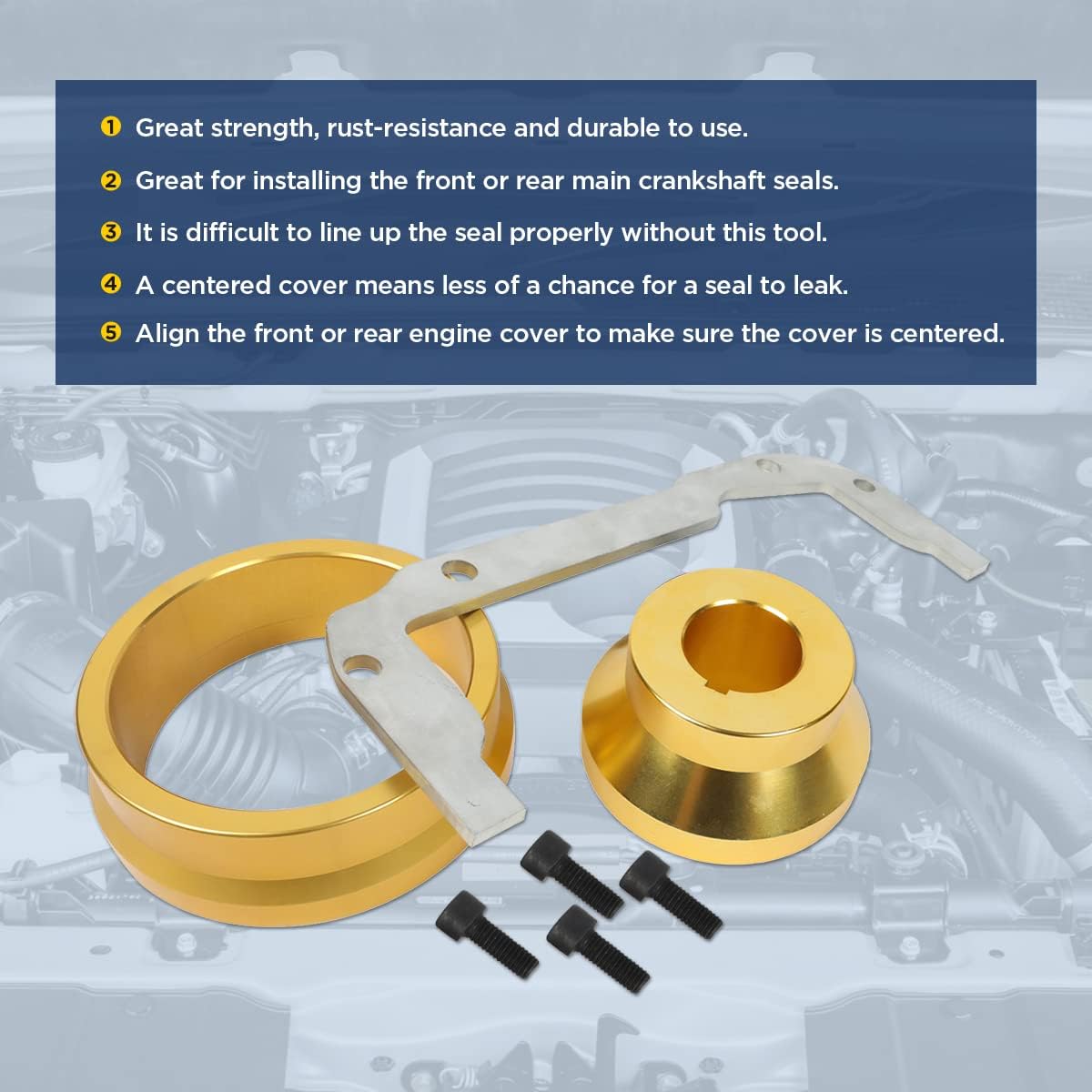 ❶ Great strength, rust-resistance and durable to use.

❷ Great for installing the front or rear main crankshaft seals.

❸ It is difficult to line up the seal properly without this tool.

❹ A centered cover means less of a chance for a seal to leak.

❺ Align the front or rear engine cover to make sure the cover is centered.